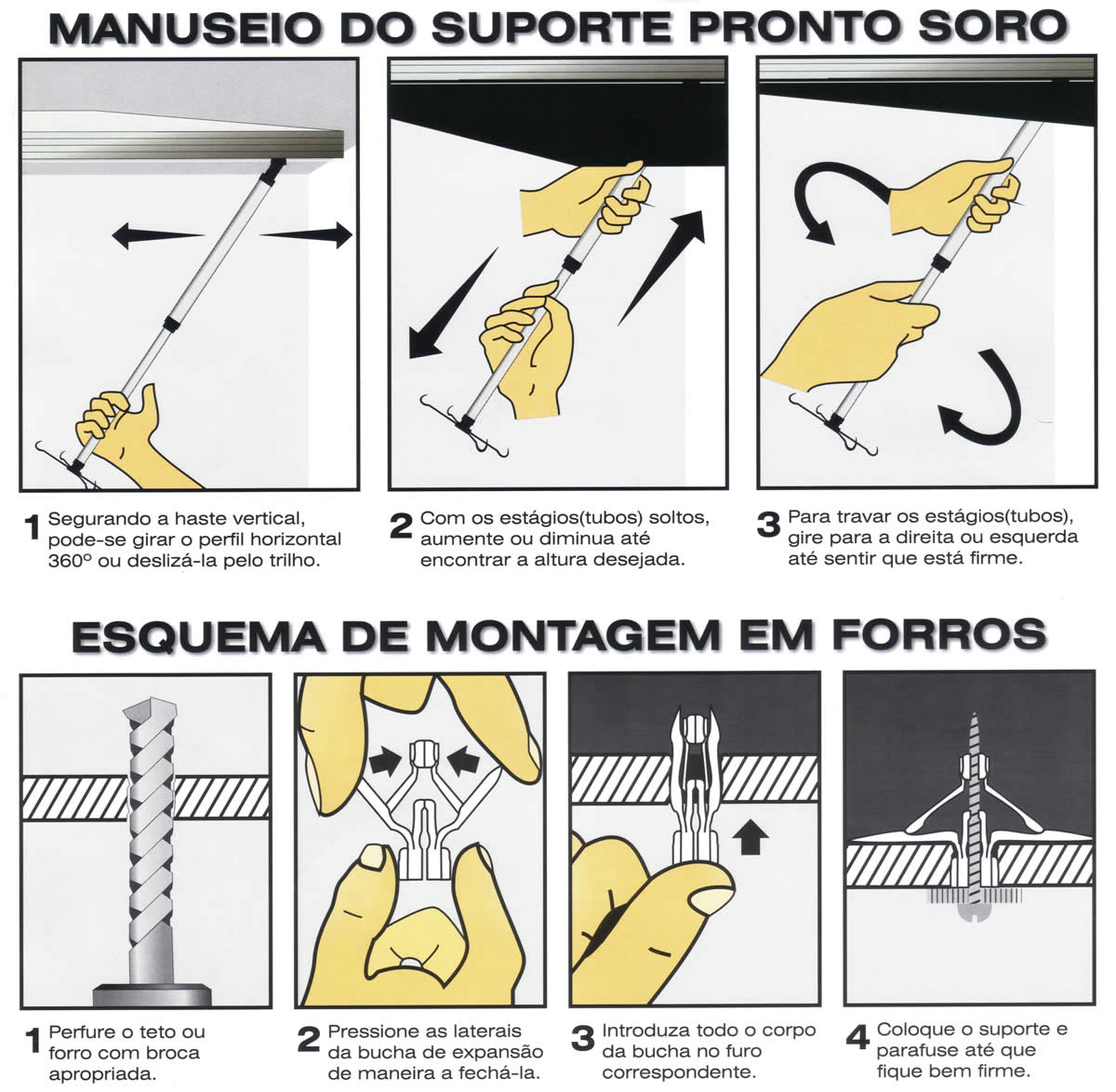 MANUSEIO DO SUPORTE PRONTO SORO

1 Segurando a haste vertical, pode-se girar o perfil horizontal 360º ou deslizá-la pelo trilho.

2 Com os estágios(tubos) soltos, aumente ou diminua até encontrar a altura desejada.

3 Para travar os estágios(tubos), gire para a direita ou esquerda até sentir que está firme.

ESQUEMA DE MONTAGEM EM FORROS

1 Perfure o teto ou forro com broca apropriada.

2 Pressione as laterais da bucha de expansão de maneira a fechá-la.

3 Introduza todo o corpo da bucha no furo correspondente.

4 Coloque o suporte e parafuse até que fique bem firme.